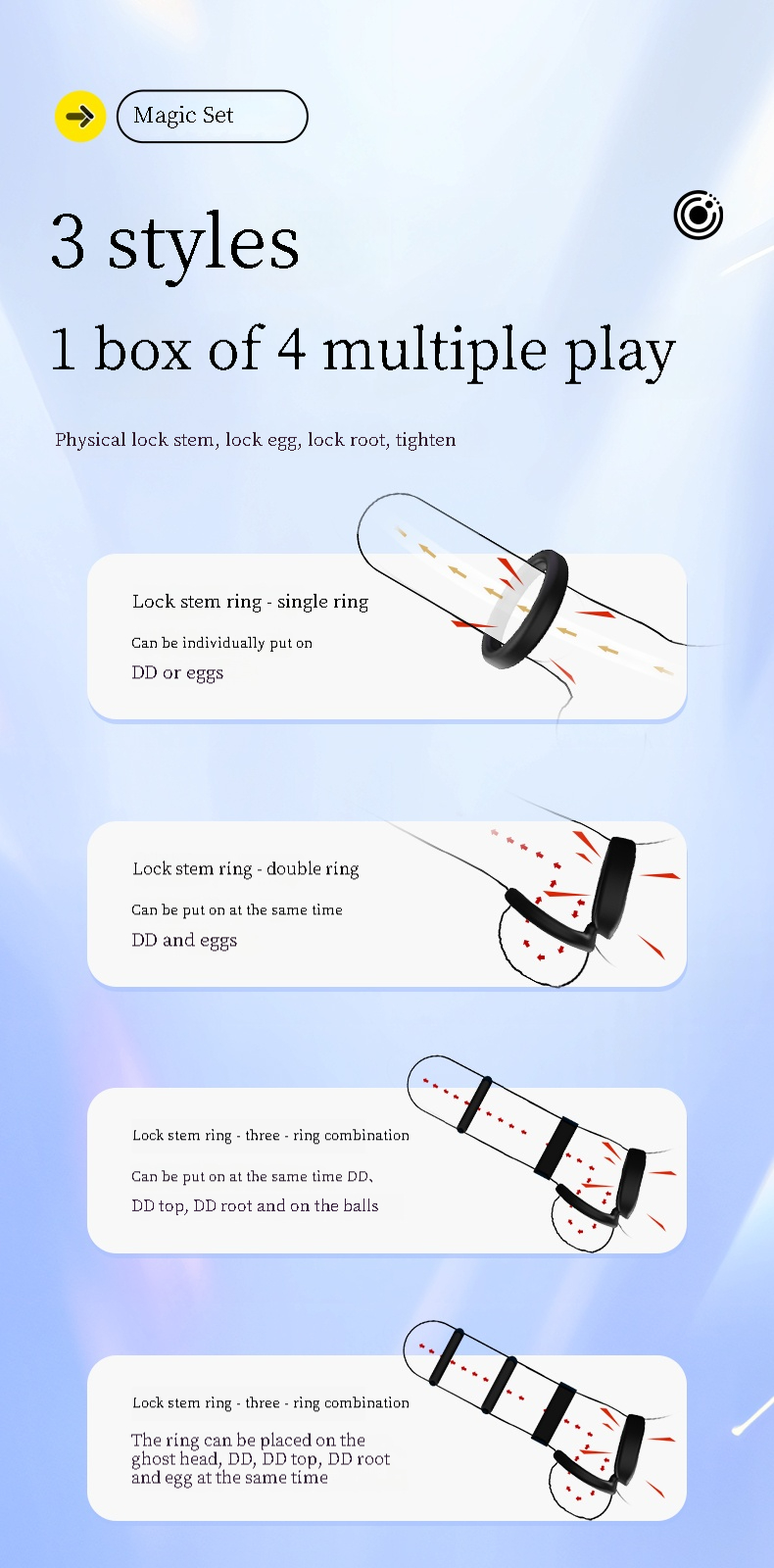 Magic Set

3 styles

1 box of 4 multiple play

Physical lock stem, lock egg, lock root, tighten

Lock stem ring - single ring

Can be individually put on

DD or eggs

Lock stem ring - double ring

Can be put on at the same time

DD and eggs

Lock stem ring - three - ring combination

Can be put on at the same time DD、

DD top, DD root and on the balls

Lock stem ring - three - ring combination

The ring can be placed on the ghost head, DD, DD top, DD root and egg at the same time