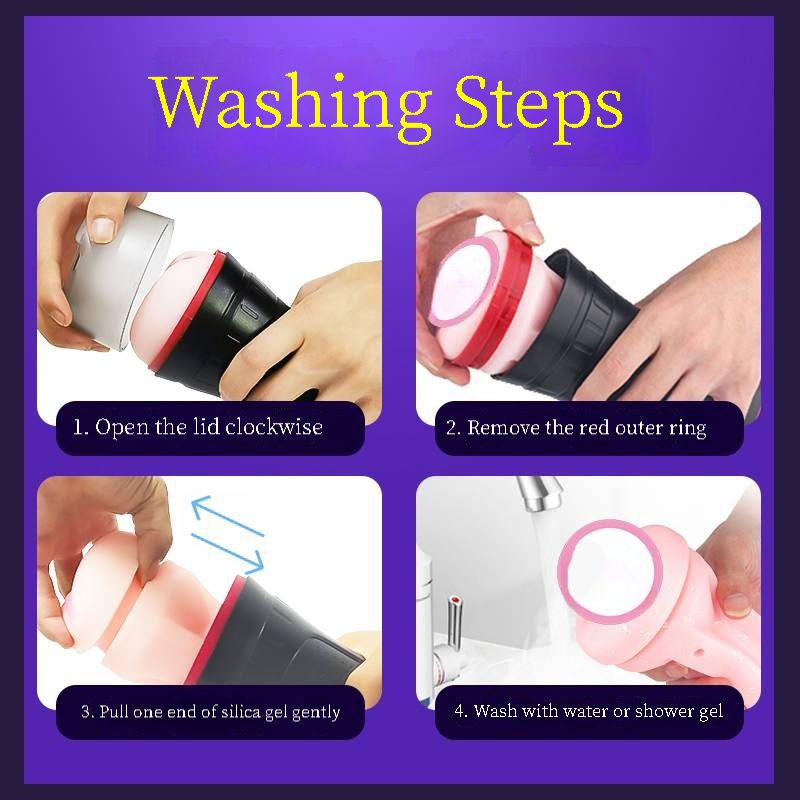 Washing Steps

1. Open the lid clockwise

2. Remove the red outer ring

3. Pull one end of silica gel gently

4. Wash with water or shower gel