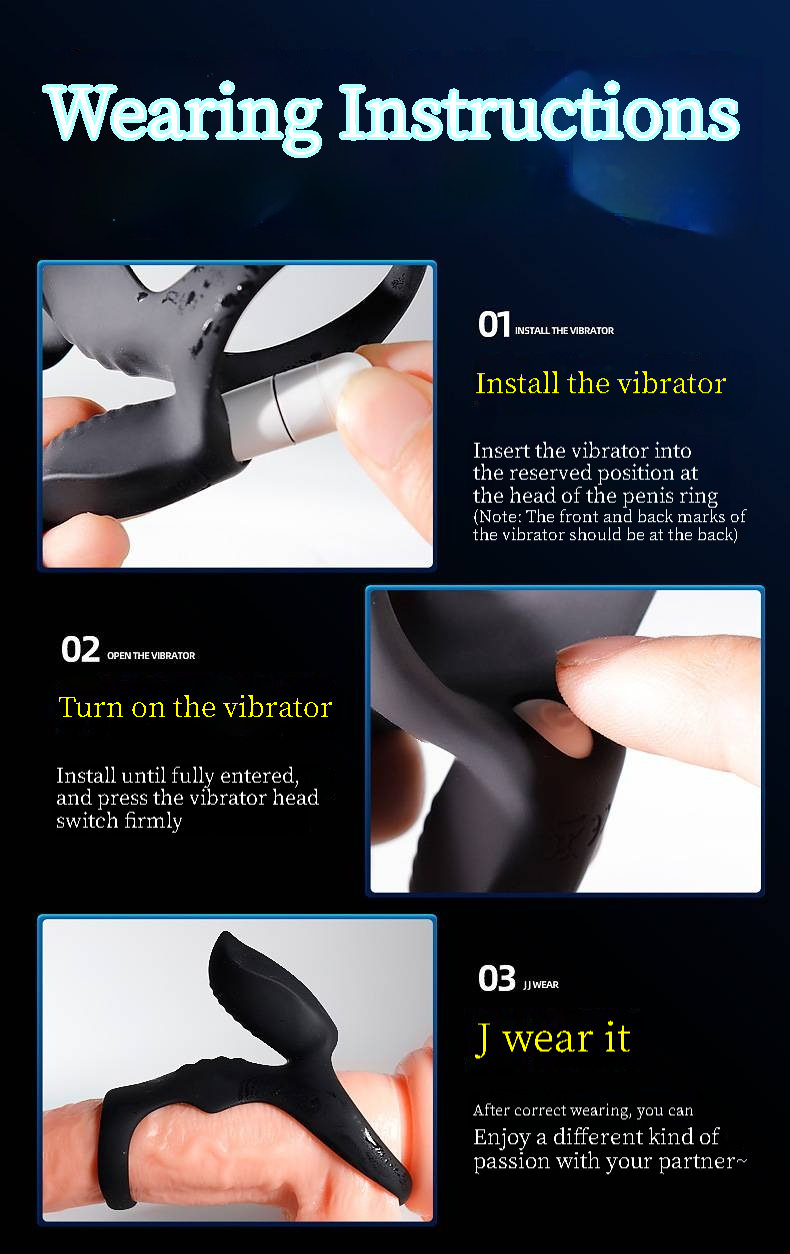 Wearing Instructions

01 INSTALL THE VIBRATOR

Install the vibrator

Insert the vibrator into the reserved position at the head of the penis ring (Note: The front and back marks of the vibrator should be at the back)

02 OPEN THE VIBRATOR

Turn on the vibrator

Install until fully entered, and press the vibrator head switch firmly

03 JJ WEAR

J wear it

After correct wearing, you can Enjoy a different kind of passion with your partner~