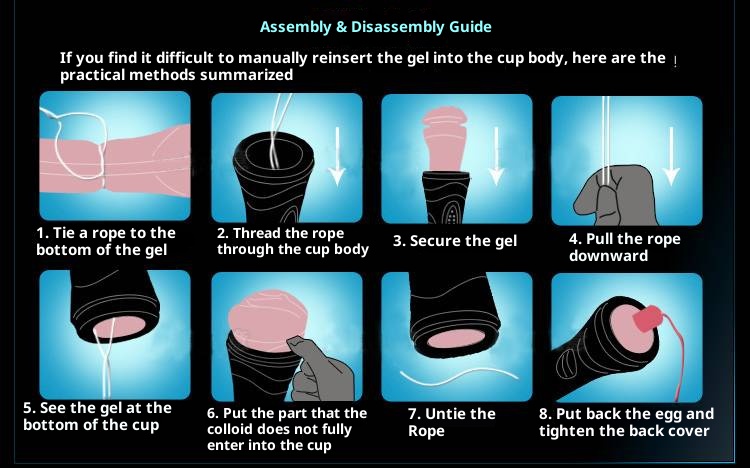 Assembly & Disassembly Guide

If you find it difficult to manually reinsert the gel into the cup body, here are the practical methods summarized

1. Tie a rope to the bottom of the gel

2. Thread the rope through the cup body

3. Secure the gel

4. Pull the rope downward

5. See the gel at the bottom of the cup

6. Put the part that the colloid does not fully enter into the cup

7. Untie the Rope

8. Put back the egg and tighten the back cover